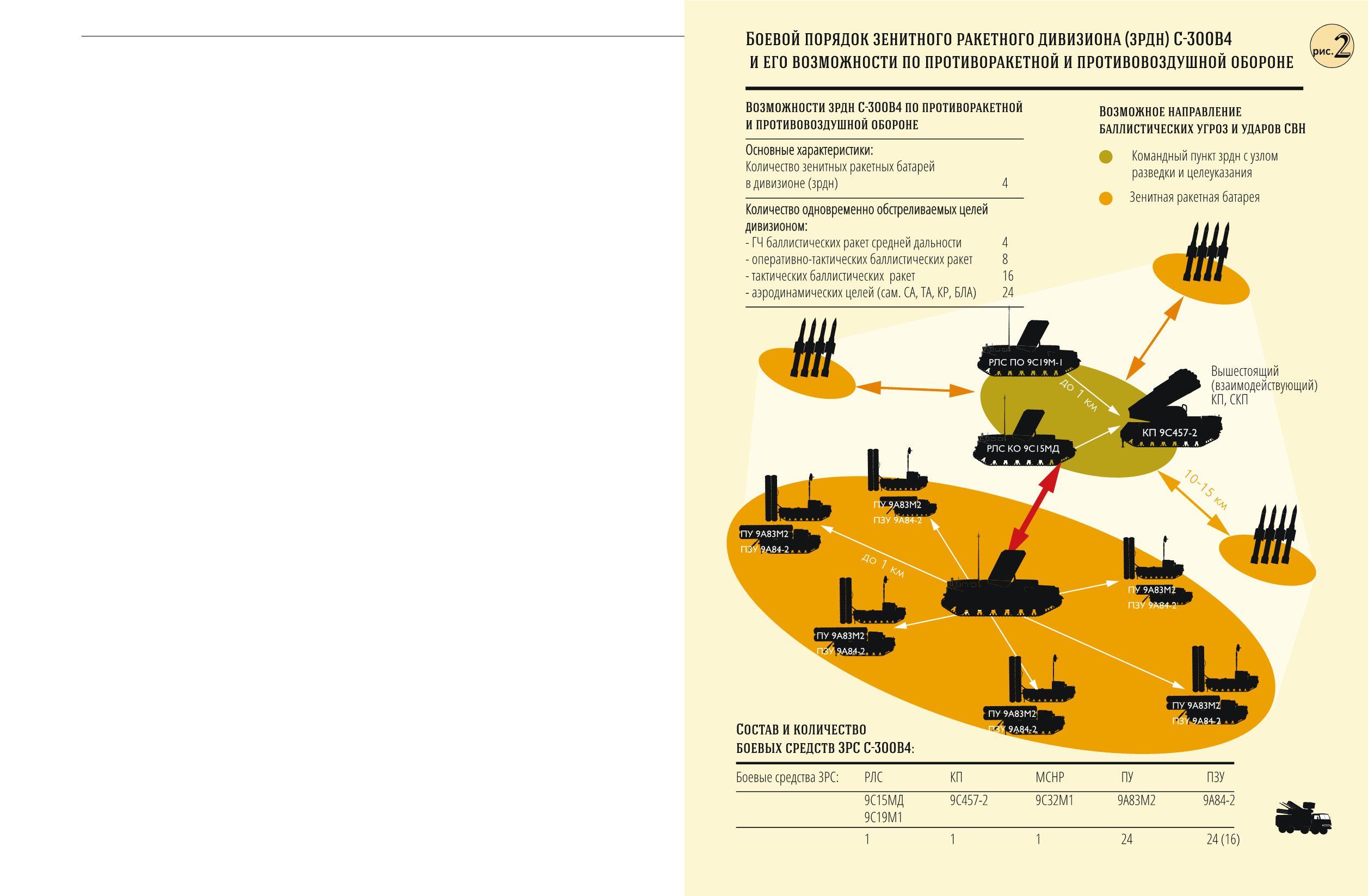 БОЕВОЙ ПОРЯДОК ЗЕНИТНОГО РАКЕТНОГО ДИВИЗИОНА (ЗРДН) С-300В4 И ЕГО ВОЗМОЖНОСТИ ПО ПРОТИВОРАКЕТНОЙ И ПРОТИВОВОЗДУШНОЙ ОБОРОНЕ

рис. 2

ВОЗМОЖНОСТИ ЗРДН С-300В4 ПО ПРОТИВОРАКЕТНОЙ И ПРОТИВОВОЗДУШНОЙ ОБОРОНЕ

Основные характеристики:
Количество зенитных ракетных батарей в дивизионе (зрдн) 4

Количество одновременно обстреливаемых целей дивизионом:
- ГЧ баллистических ракет средней дальности 4
- оперативно-тактических баллистических ракет 8
- тактических баллистических ракет 16
- аэродинамических целей (сам. СА, ТА, КР, БЛА) 24

ВОЗМОЖНОЕ НАПРАВЛЕНИЕ БАЛЛИСТИЧЕСКИХ УГРОЗ И УДАРОВ СВН

Командный пункт зрдн с узлом разведки и целеуказания

Зенитная ракетная батарея

РЛС ПО 9С19М-1

до 1 км

Вышестоящий (взаимодействующий) КП, СКП

КП 9С457-2

РЛС КО 9С15МД

10-15 км

ПУ 9А83М2
ПЗУ 9А84-2

ПУ 9А83М2
ПЗУ 9А84-2

до 1 км

ПУ 9А83М2
ПЗУ 9А84-2

ПУ 9А83М2
ПЗУ 9А84-2

ПУ 9А83М2
ПЗУ 9А84-2

ПУ 9А83М2
ПЗУ 9А84-2

СОСТАВ И КОЛИЧЕСТВО БОЕВЫХ СРЕДСТВ ЗРС С-300В4:

| Боевые средства ЗРС: | РЛС | КП | МСНР | ПУ | ПЗУ |
|---|---|---|---|---|---|
| | 9С15МД 9С19М1 | 9С457-2 | 9С32М1 | 9А83М2 | 9А84-2 |
| | 1 | 1 | 1 | 24 | 24 (16) |