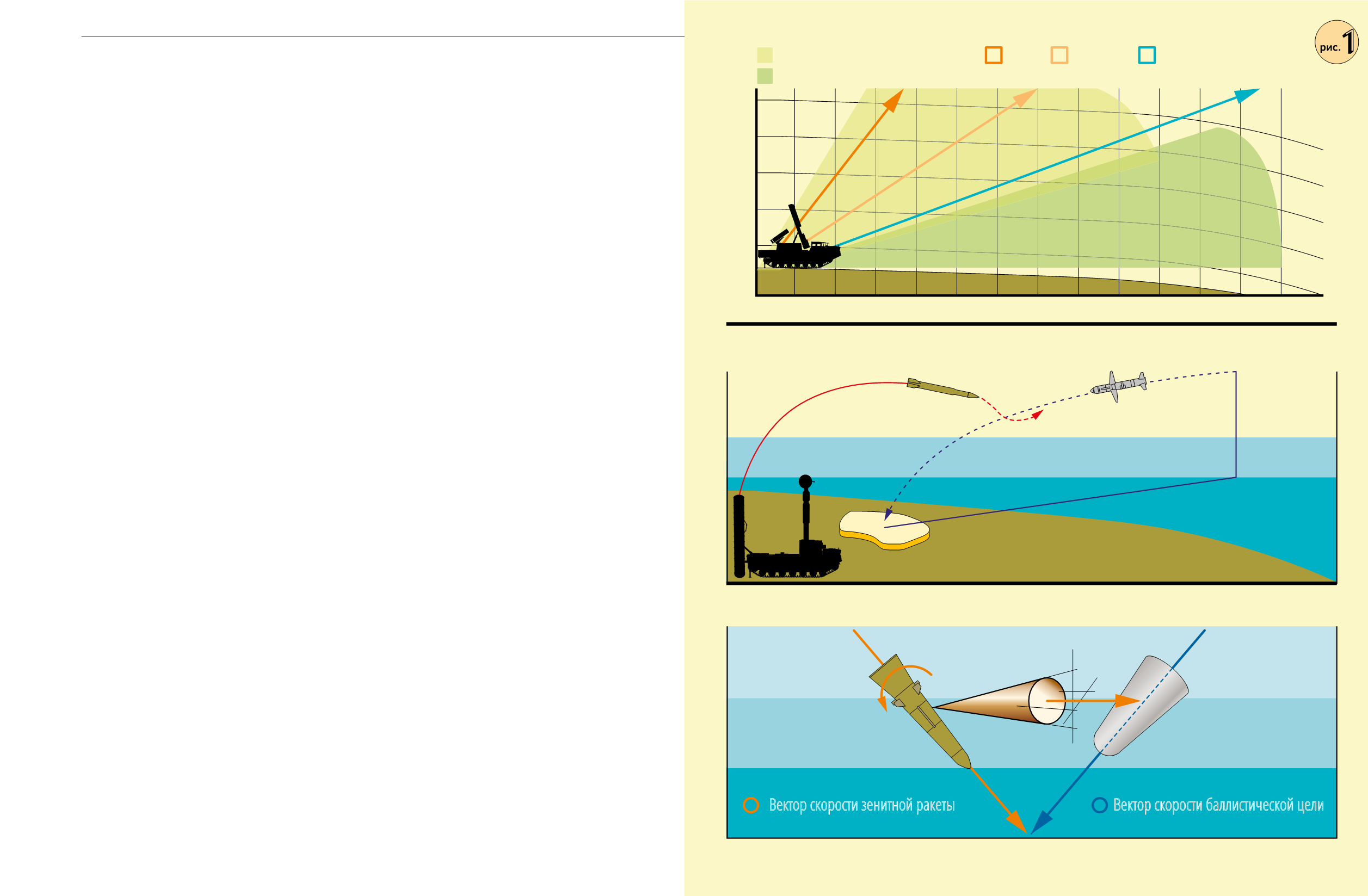 рис. 1

Вектор скорости зенитной ракеты

Вектор скорости баллистической цели